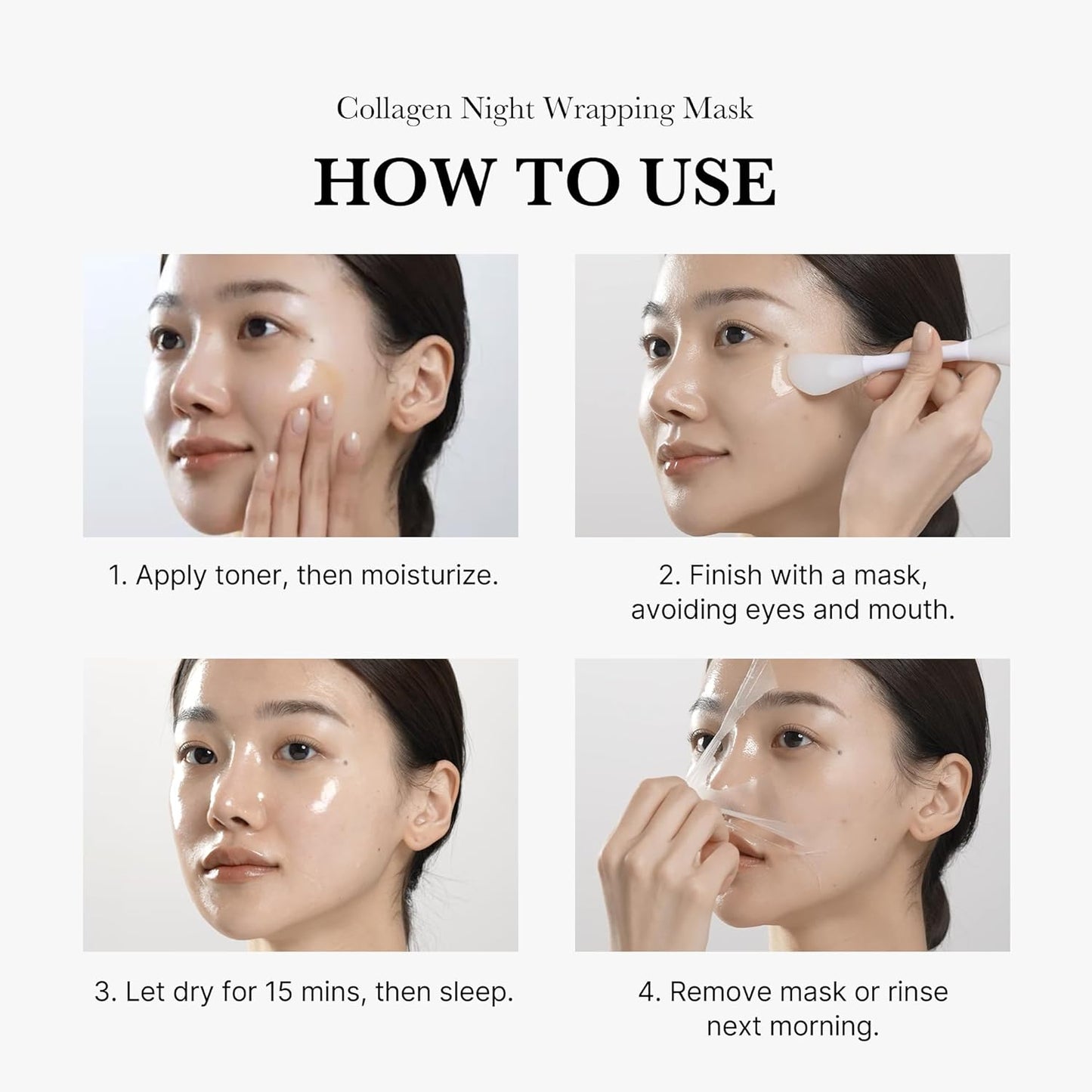 Collagen Night Wrapping Mask

HOW TO USE

1. Apply toner, then moisturize.

2. Finish with a mask, avoiding eyes and mouth.

3. Let dry for 15 mins, then sleep.

4. Remove mask or rinse next morning.