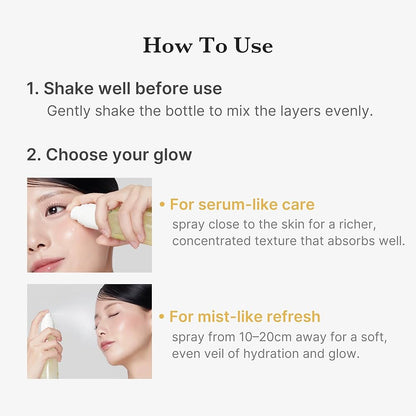 How To Use

1. Shake well before use
Gently shake the bottle to mix the layers evenly.

2. Choose your glow

• For serum-like care
spray close to the skin for a richer, concentrated texture that absorbs well.

• For mist-like refresh
spray from 10–20cm away for a soft, even veil of hydration and glow.